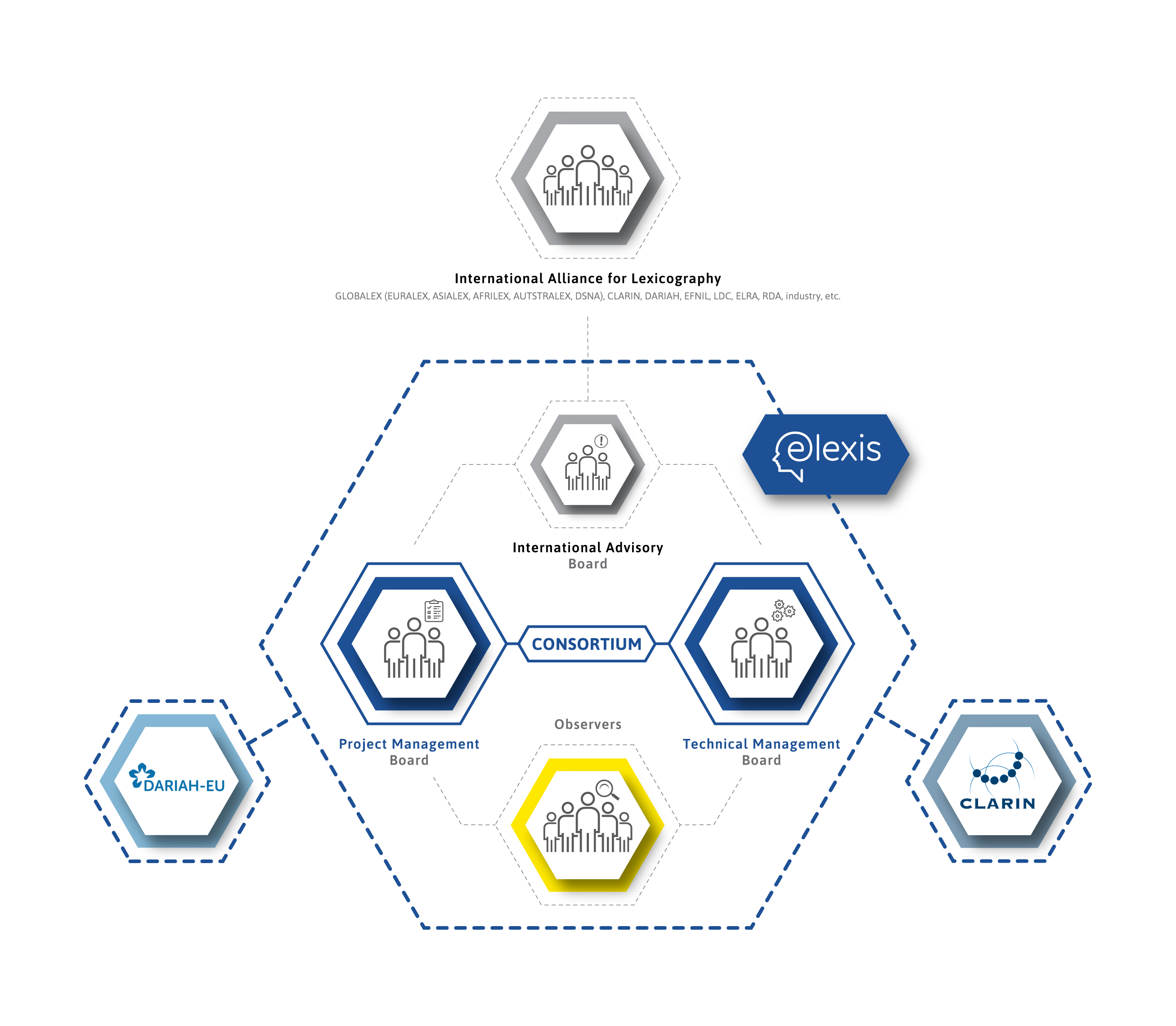 International Alliance for Lexicography
GLOBALEX (EURALEX, ASIALEX, AFRILEX, AUTSTRALEX, DSNA), CLARIN, DARIAH, EFNIL, LDC, ELRA, RDA, industry, etc.

elexis

International Advisory
Board

CONSORTIUM

Project Management
Board

Technical Management
Board

Observers

DARIAH-EU

CLARIN